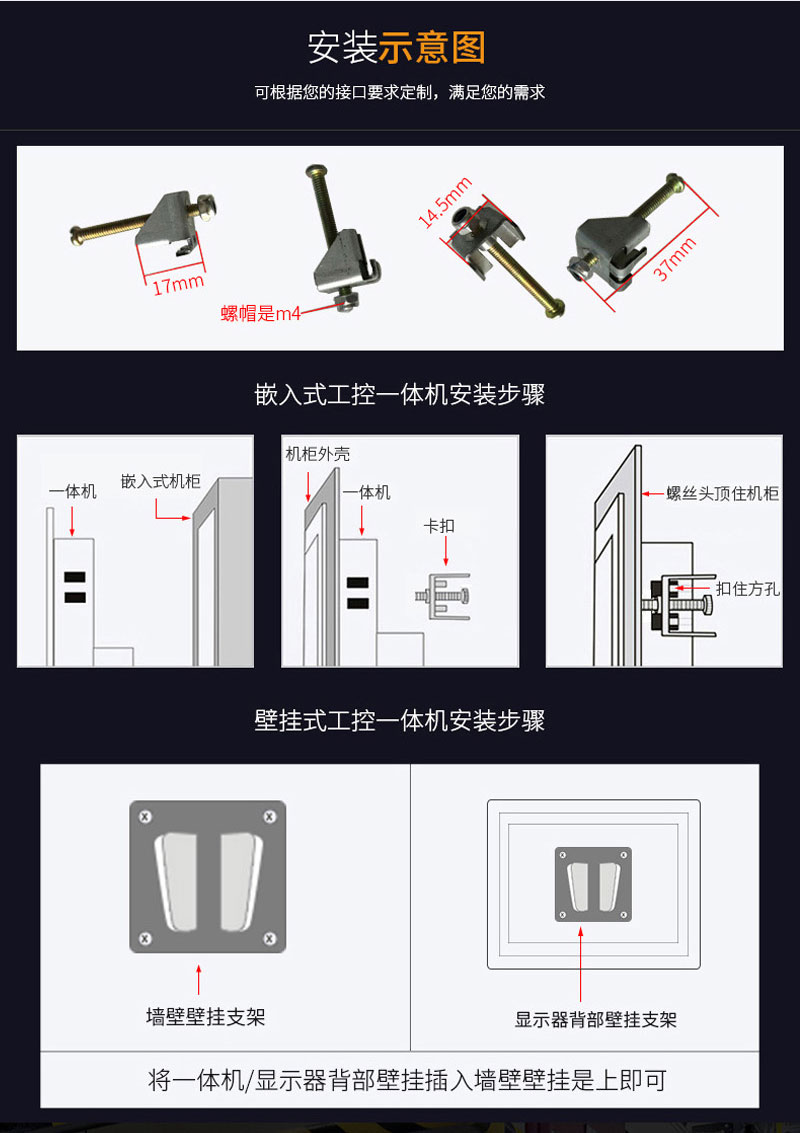 安装示意图

可根据您的接口要求定制，满足您的需求

17mm

螺帽是m4

14.5mm

37mm

嵌入式工控一体机安装步骤

一体机

嵌入式机柜

机柜外壳

一体机

卡扣

螺丝头顶住机柜

扣住方孔

壁挂式工控一体机安装步骤

墙壁壁挂支架

显示器背部壁挂支架

将一体机/显示器背部壁挂插入墙壁壁挂是上即可