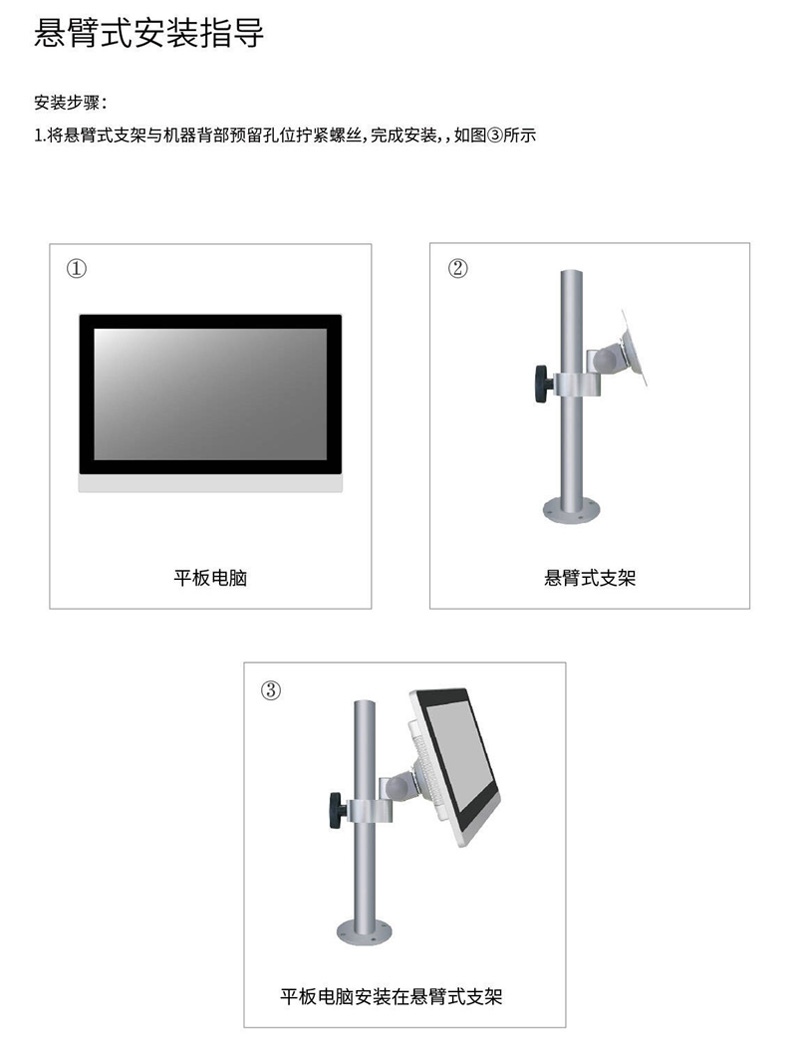 悬臂式安装指导

安装步骤：
1.将悬臂式支架与机器背部预留孔位拧紧螺丝，完成安装，，如图③所示

①
平板电脑

②
悬臂式支架

③
平板电脑安装在悬臂式支架